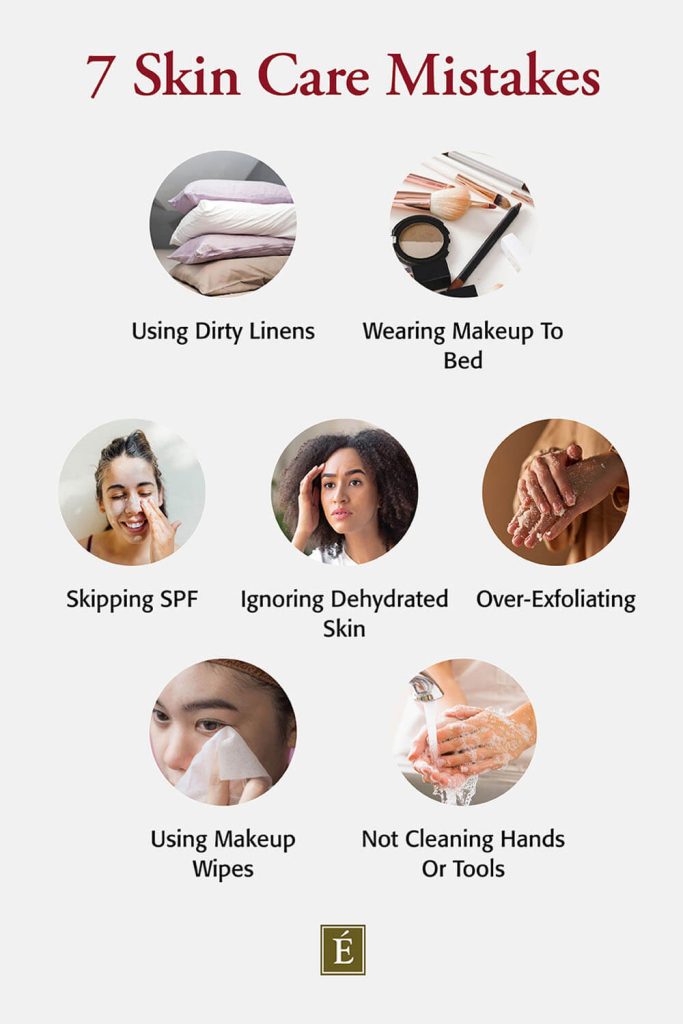 7 Skin Care Mistakes

Using Dirty Linens

Wearing Makeup To Bed

Skipping SPF

Ignoring Dehydrated Skin

Over-Exfoliating

Using Makeup Wipes

Not Cleaning Hands Or Tools

É